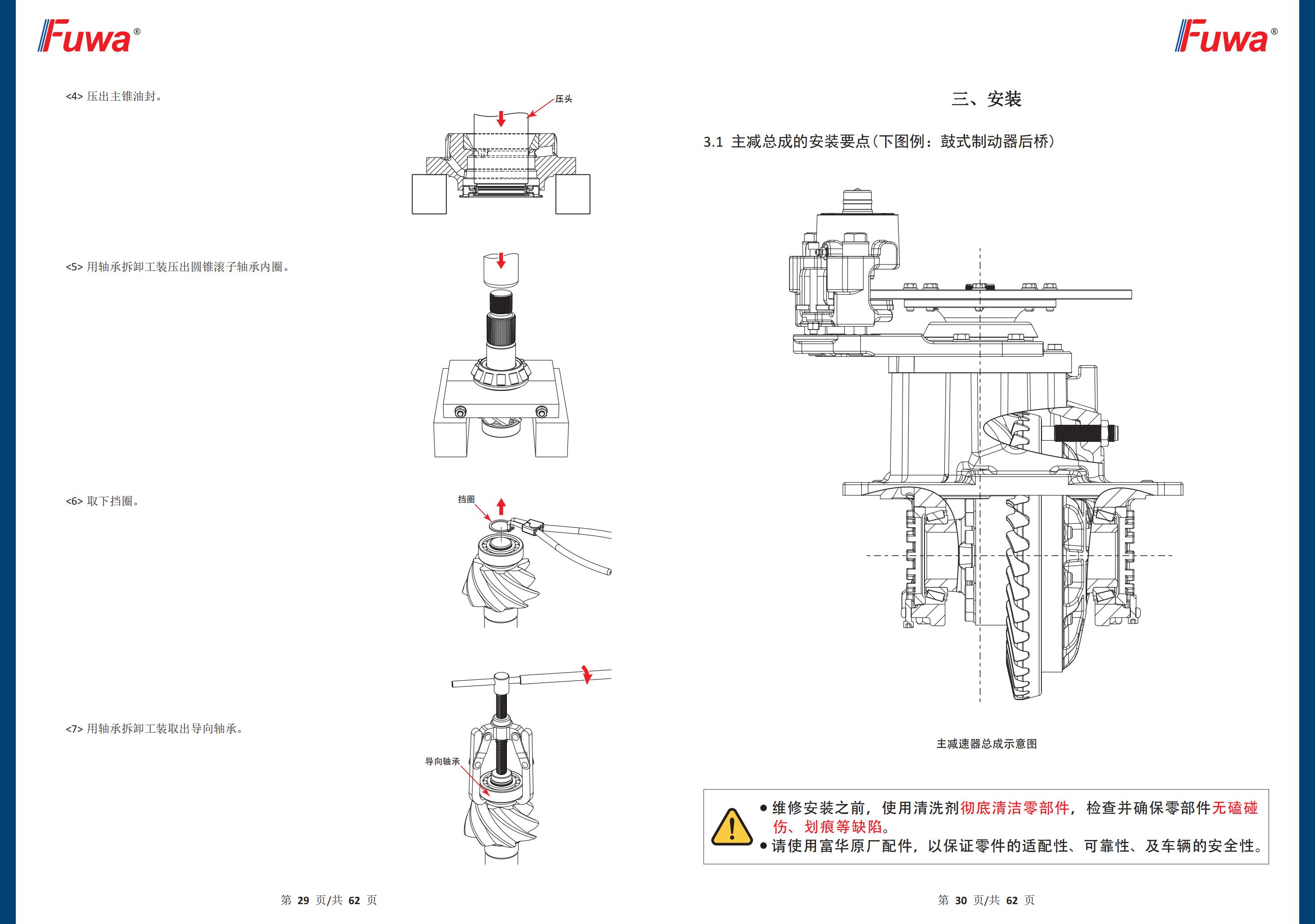 Fuwa®

<4> 压出主锥油封。

压头

<5> 用轴承拆卸工装压出圆锥滚子轴承内圈。

<6> 取下挡圈。

挡圈

<7> 用轴承拆卸工装取出导向轴承。

导向轴承

第 29 页/共 62 页

Fuwa®

三、安装

3.1 主减总成的安装要点(下图例：鼓式制动器后桥)

主减速器总成示意图

● 维修安装之前，使用清洗剂彻底清洁零部件，检查并确保零部件无磕碰伤、划痕等缺陷。
● 请使用富华原厂配件，以保证零件的适配性、可靠性、及车辆的安全性。

第 30 页/共 62 页